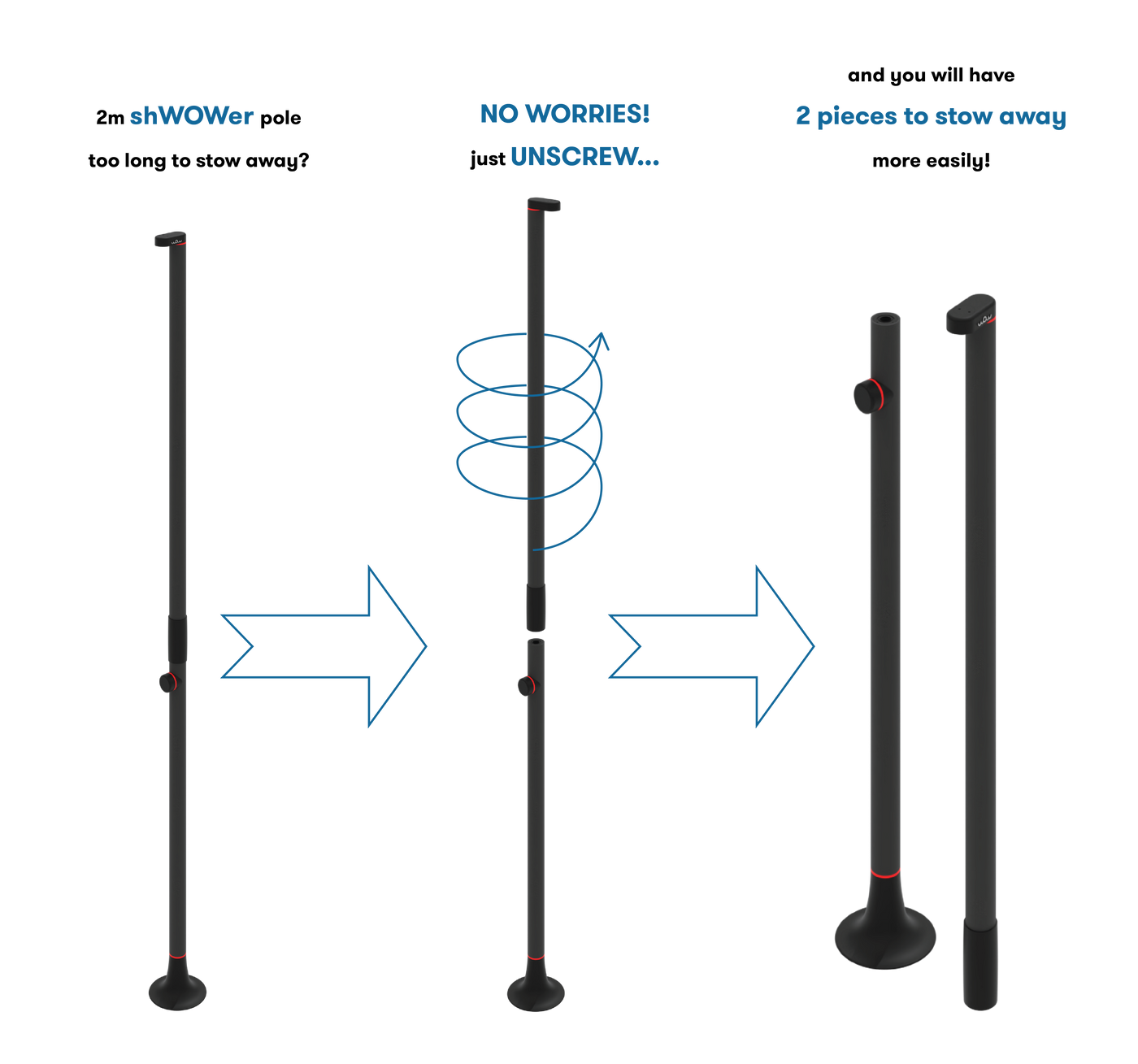 2m shWOWer pole

too long to stow away?

NO WORRIES!

just UNSCREW...

and you will have

2 pieces to stow away

more easily!